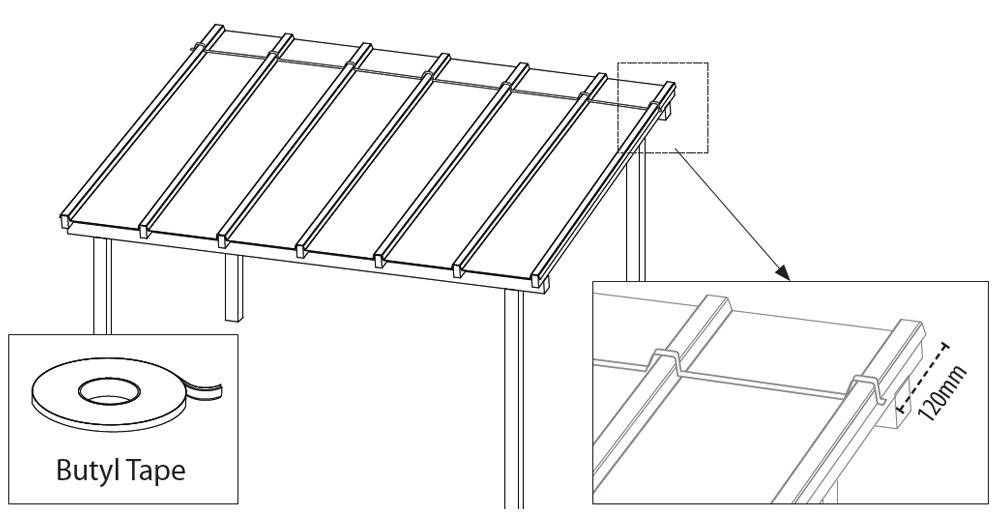 Butyl Tape

120mm